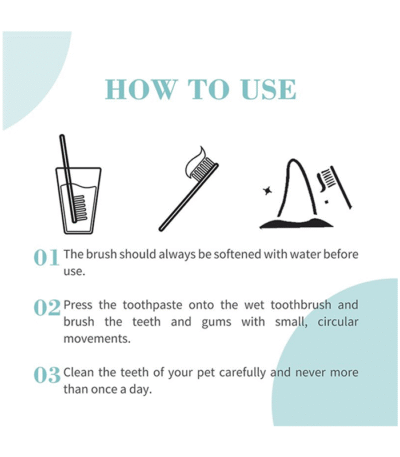 HOW TO USE

01 The brush should always be softened with water before use.

02 Press the toothpaste onto the wet toothbrush and brush the teeth and gums with small, circular movements.

03 Clean the teeth of your pet carefully and never more than once a day.