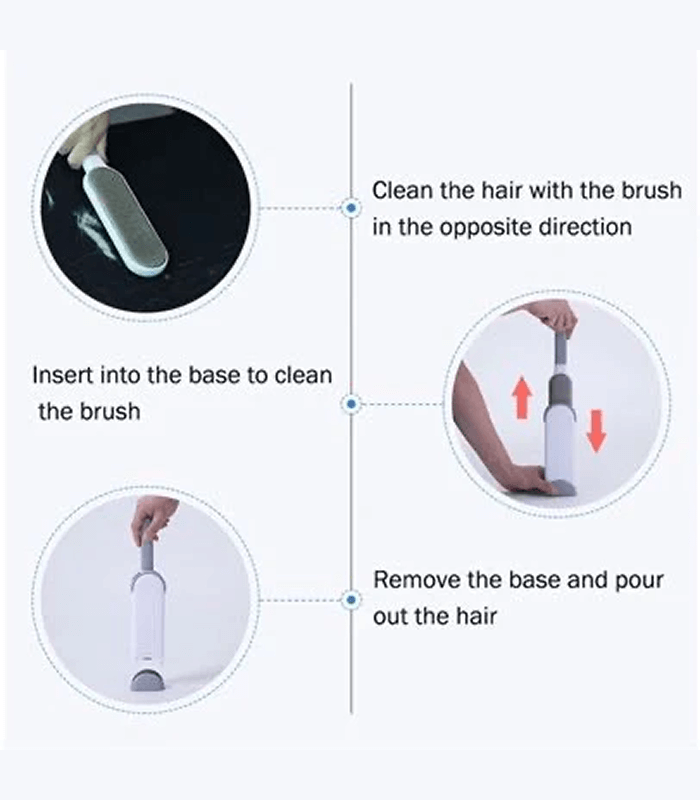 Clean the hair with the brush in the opposite direction

Insert into the base to clean the brush

Remove the base and pour out the hair