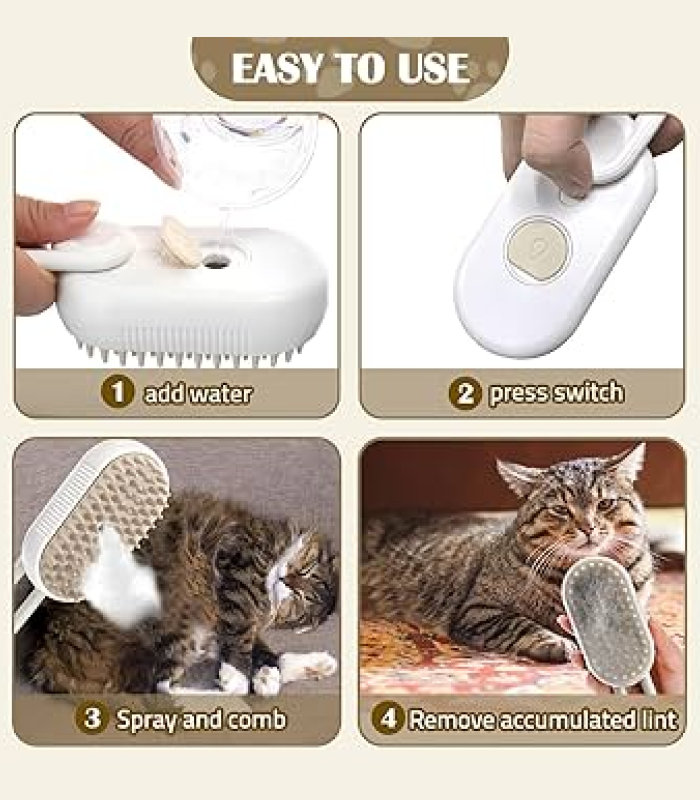 EASY TO USE

1 add water

2 press switch

3 Spray and comb

4 Remove accumulated lint