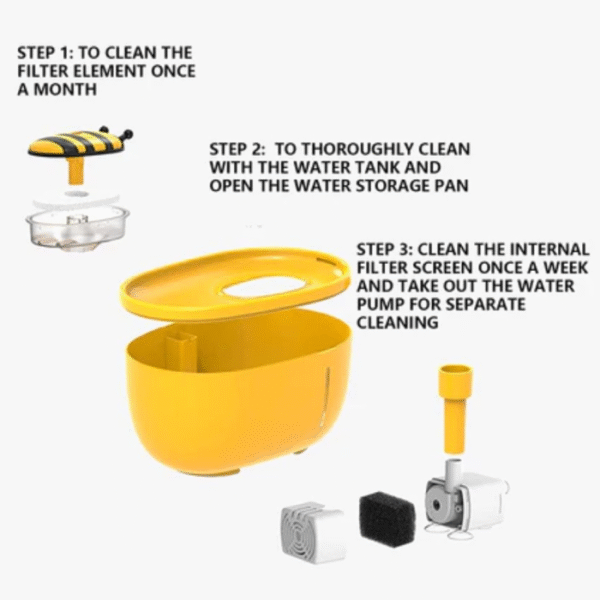 STEP 1: TO CLEAN THE FILTER ELEMENT ONCE A MONTH

STEP 2: TO THOROUGHLY CLEAN WITH THE WATER TANK AND OPEN THE WATER STORAGE PAN

STEP 3: CLEAN THE INTERNAL FILTER SCREEN ONCE A WEEK AND TAKE OUT THE WATER PUMP FOR SEPARATE CLEANING