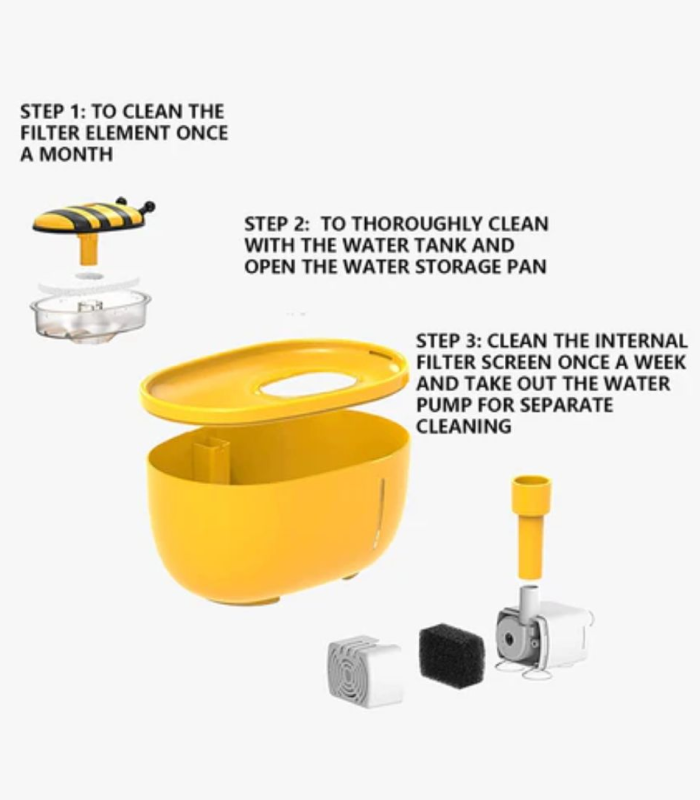 STEP 1: TO CLEAN THE FILTER ELEMENT ONCE A MONTH

STEP 2: TO THOROUGHLY CLEAN WITH THE WATER TANK AND OPEN THE WATER STORAGE PAN

STEP 3: CLEAN THE INTERNAL FILTER SCREEN ONCE A WEEK AND TAKE OUT THE WATER PUMP FOR SEPARATE CLEANING